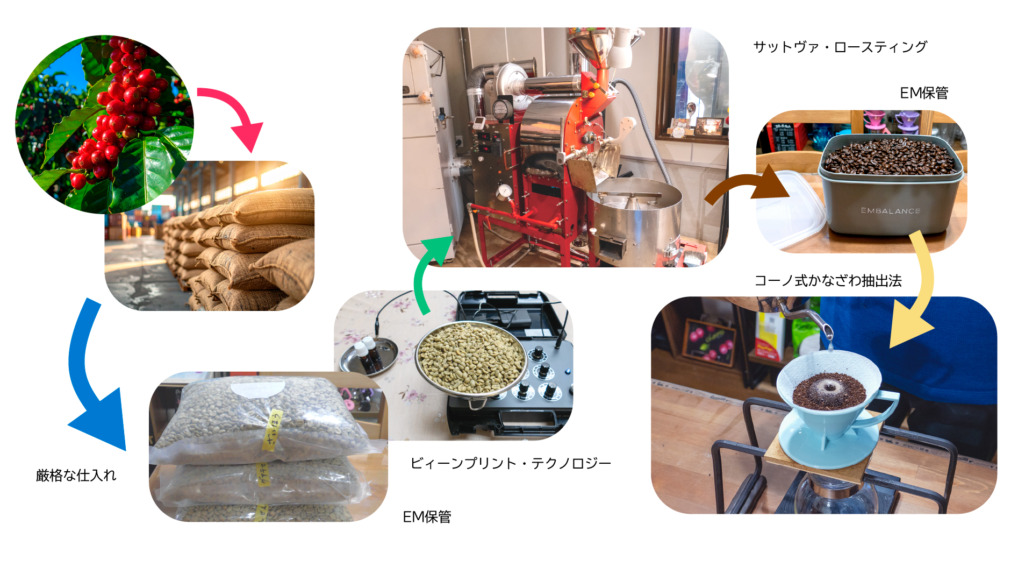 サットヴァ・ロースティング

EM保管

EMBALANCE

コーノ式かなざわ抽出法

厳格な仕入れ

ビィーンプリント・テクノロジー

EM保管